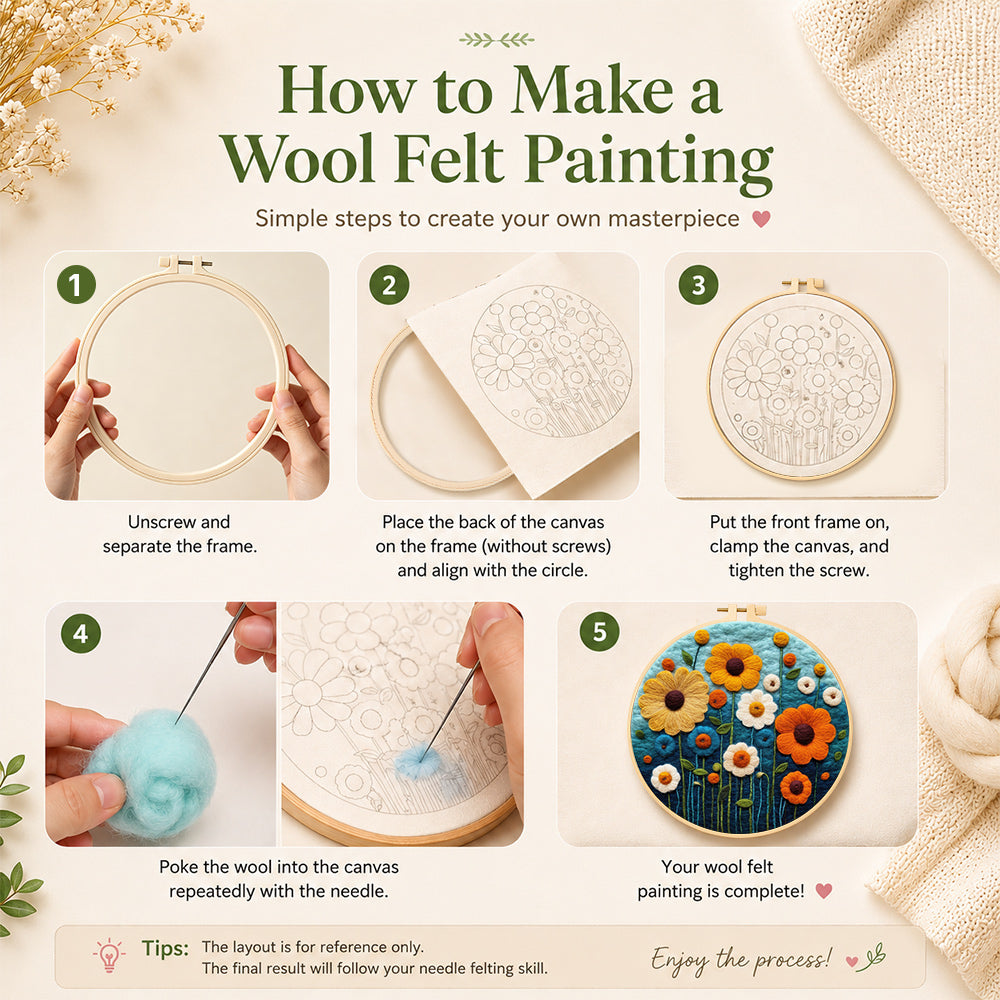 How to Make a Wool Felt Painting

Simple steps to create your own masterpiece

1
Unscrew and separate the frame.

2
Place the back of the canvas on the frame (without screws) and align with the circle.

3
Put the front frame on, clamp the canvas, and tighten the screw.

4
Poke the wool into the canvas repeatedly with the needle.

5
Your wool felt painting is complete!

Tips: The layout is for reference only.
The final result will follow your needle felting skill.

Enjoy the process!