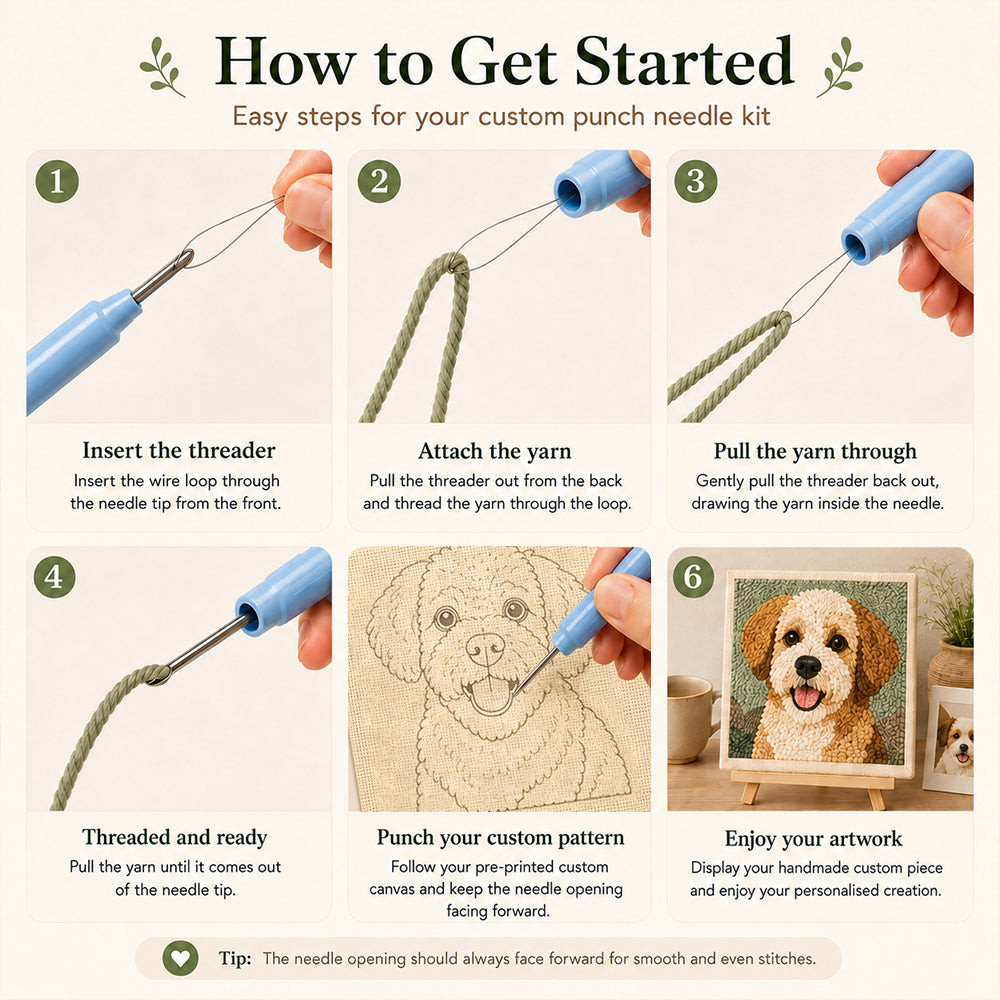 How to Get Started

Easy steps for your custom punch needle kit

1

Insert the threader

Insert the wire loop through the needle tip from the front.

2

Attach the yarn

Pull the threader out from the back and thread the yarn through the loop.

3

Pull the yarn through

Gently pull the threader back out, drawing the yarn inside the needle.

4

Threaded and ready

Pull the yarn until it comes out of the needle tip.

Punch your custom pattern

Follow your pre-printed custom canvas and keep the needle opening facing forward.

6

Enjoy your artwork

Display your handmade custom piece and enjoy your personalised creation.

Tip: The needle opening should always face forward for smooth and even stitches.